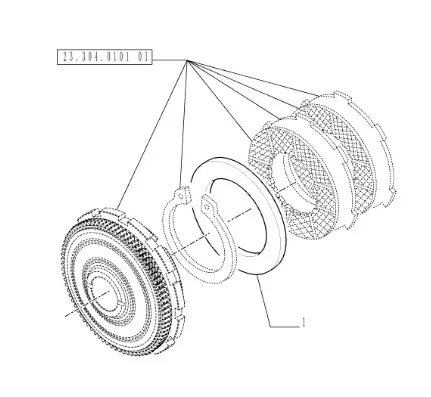 23.304.0101 01

1